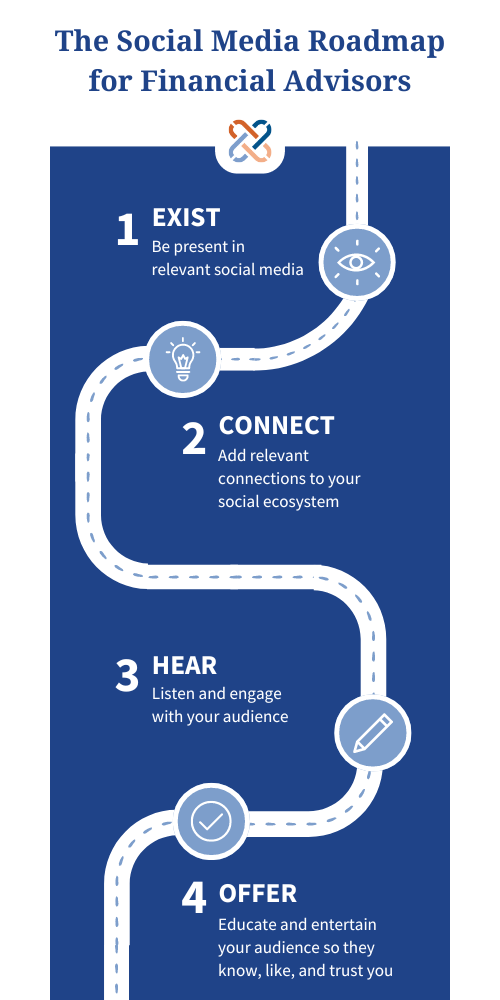 The Social Media Roadmap for Financial Advisors

1 EXIST
Be present in relevant social media

2 CONNECT
Add relevant connections to your social ecosystem

3 HEAR
Listen and engage with your audience

4 OFFER
Educate and entertain your audience so they know, like, and trust you